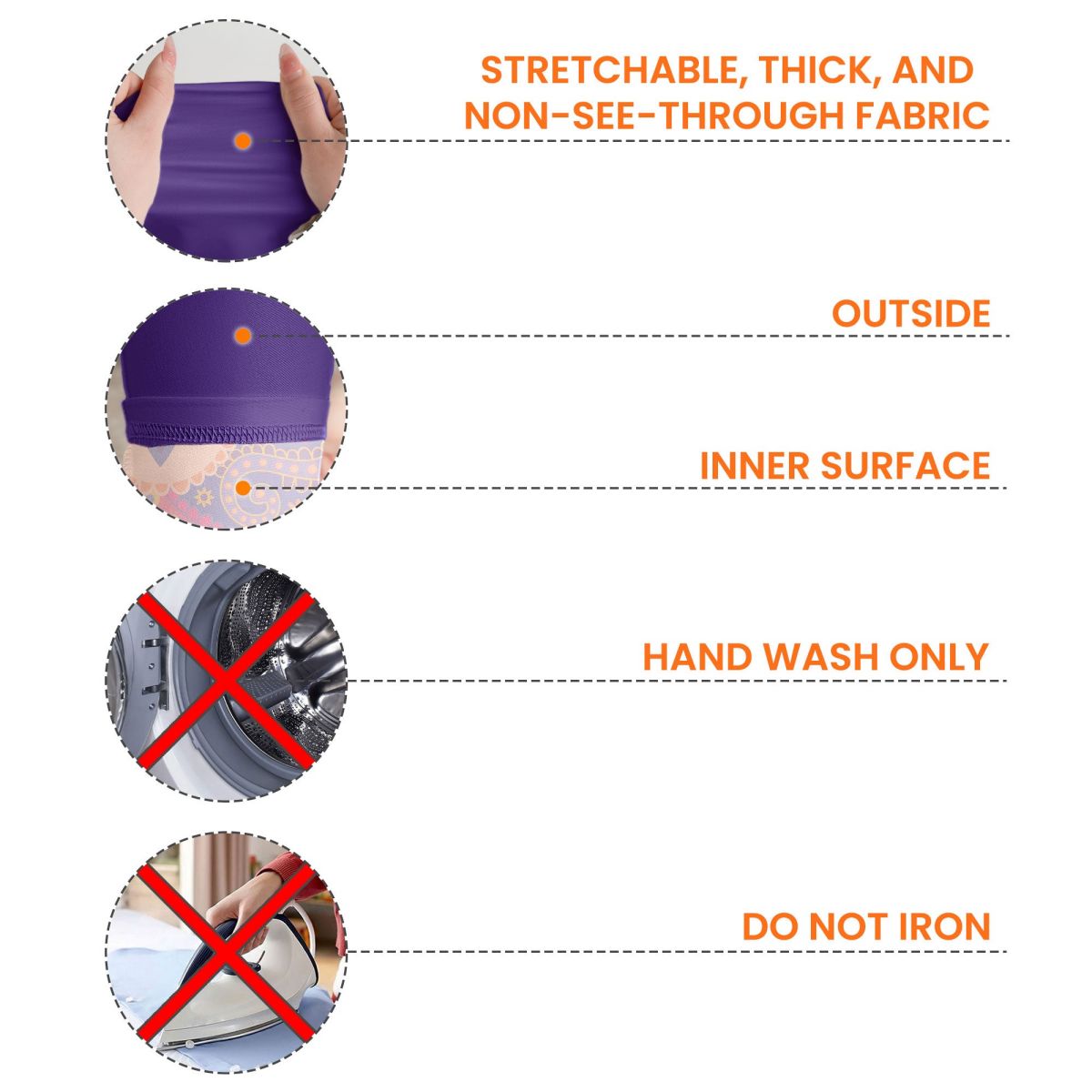 STRETCHABLE, THICK, AND NON-SEE-THROUGH FABRIC

OUTSIDE

INNER SURFACE

HAND WASH ONLY

DO NOT IRON